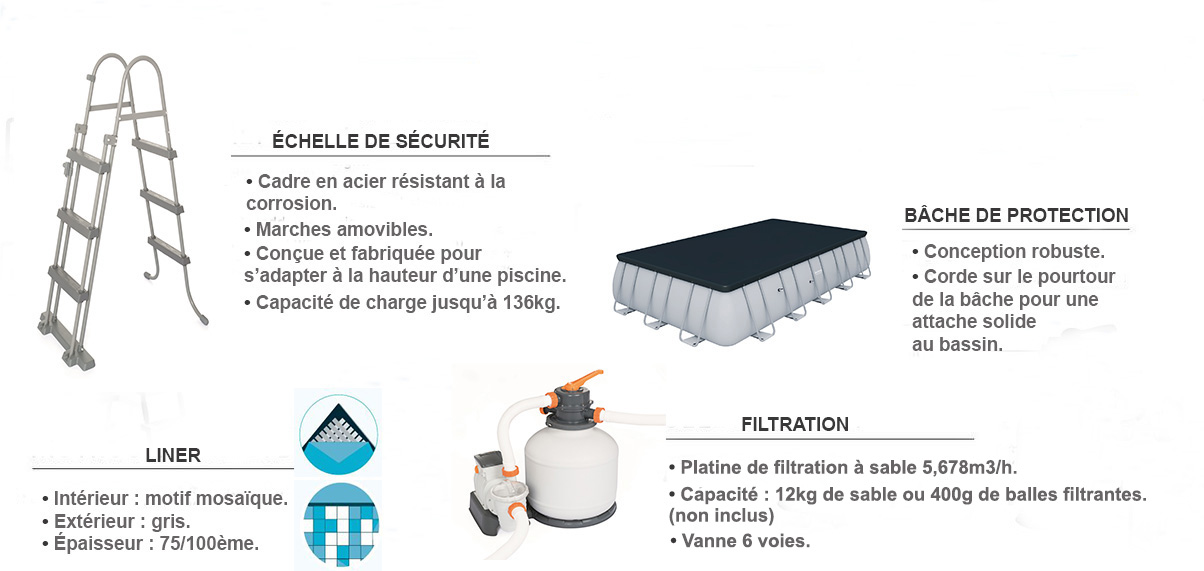 ÉCHELLE DE SÉCURITÉ

• Cadre en acier résistant à la corrosion.
• Marches amovibles.
• Conçue et fabriquée pour s'adapter à la hauteur d'une piscine.
• Capacité de charge jusqu'à 136kg.

BÂCHE DE PROTECTION

• Conception robuste.
• Corde sur le pourtour de la bâche pour une attache solide au bassin.

LINER

• Intérieur : motif mosaïque.
• Extérieur : gris.
• Épaisseur : 75/100ème.

FILTRATION

• Platine de filtration à sable 5,678m3/h.
• Capacité : 12kg de sable ou 400g de balles filtrantes. (non inclus)
• Vanne 6 voies.